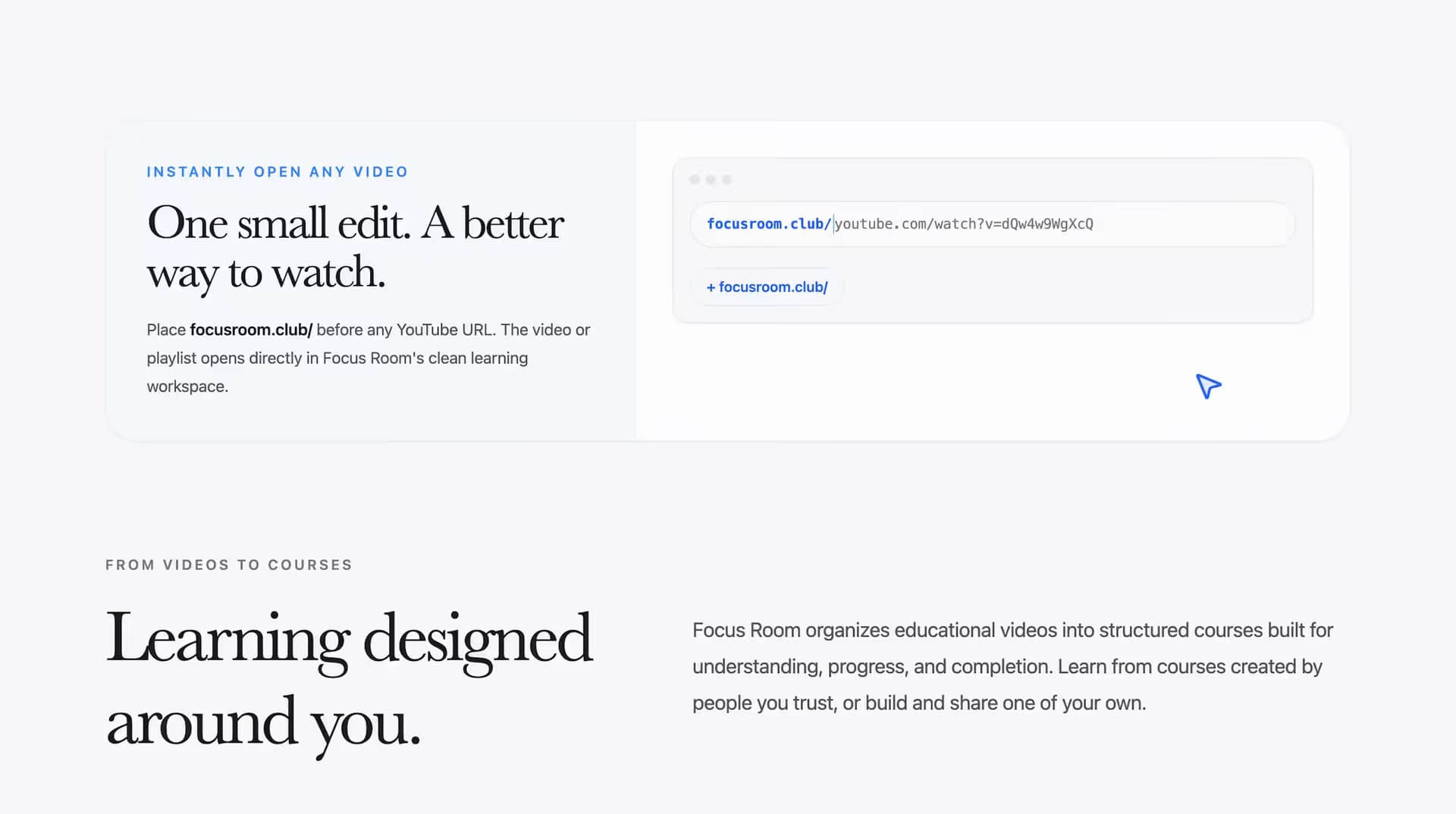 INSTANTLY OPEN ANY VIDEO

One small edit. A better way to watch.

Place focusroom.club/ before any YouTube URL. The video or playlist opens directly in Focus Room's clean learning workspace.

focusroom.club/youtube.com/watch?v=dQw4w9WgXcQ

+ focusroom.club/

FROM VIDEOS TO COURSES

Learning designed around you.

Focus Room organizes educational videos into structured courses built for understanding, progress, and completion. Learn from courses created by people you trust, or build and share one of your own.