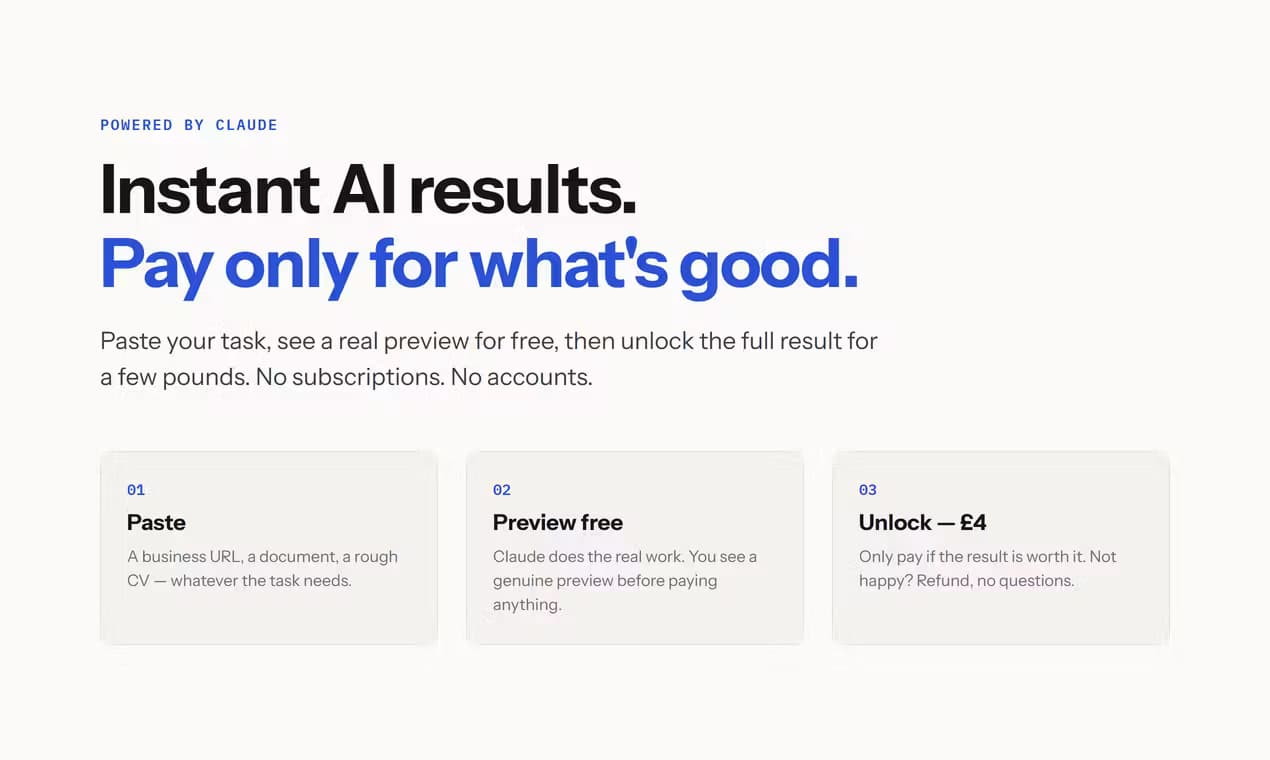 POWERED BY CLAUDE

Instant AI results.
Pay only for what's good.

Paste your task, see a real preview for free, then unlock the full result for a few pounds. No subscriptions. No accounts.

01
Paste
A business URL, a document, a rough CV — whatever the task needs.

02
Preview free
Claude does the real work. You see a genuine preview before paying anything.

03
Unlock — £4
Only pay if the result is worth it. Not happy? Refund, no questions.