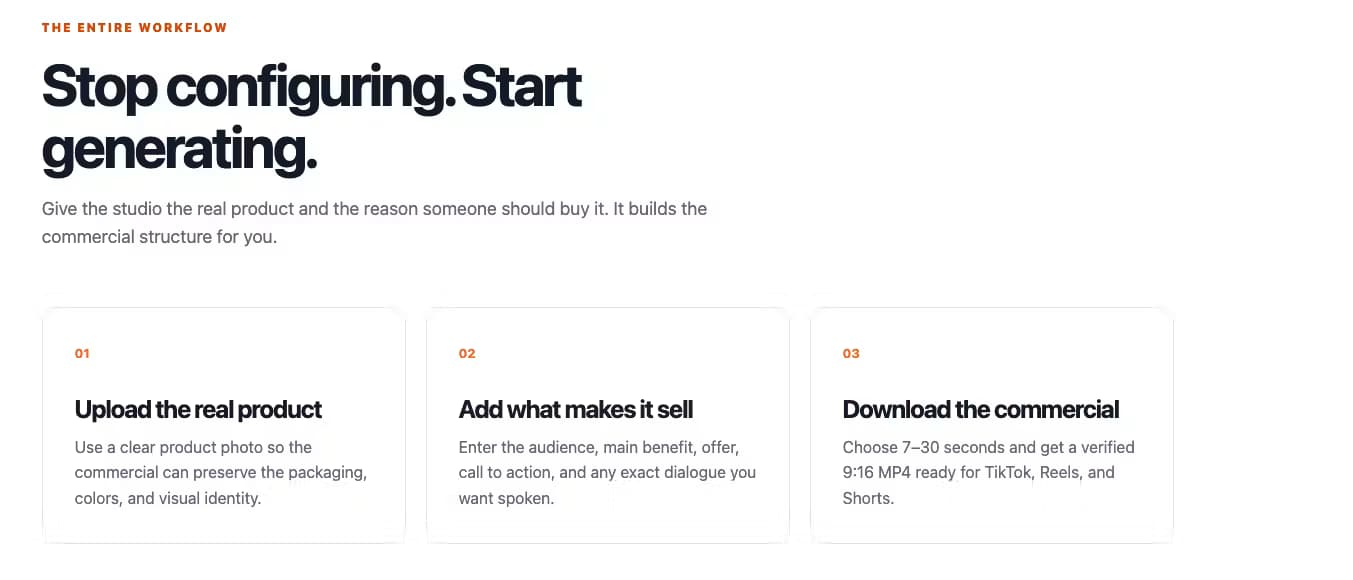 THE ENTIRE WORKFLOW

Stop configuring. Start generating.

Give the studio the real product and the reason someone should buy it. It builds the commercial structure for you.

01

Upload the real product

Use a clear product photo so the commercial can preserve the packaging, colors, and visual identity.

02

Add what makes it sell

Enter the audience, main benefit, offer, call to action, and any exact dialogue you want spoken.

03

Download the commercial

Choose 7–30 seconds and get a verified 9:16 MP4 ready for TikTok, Reels, and Shorts.